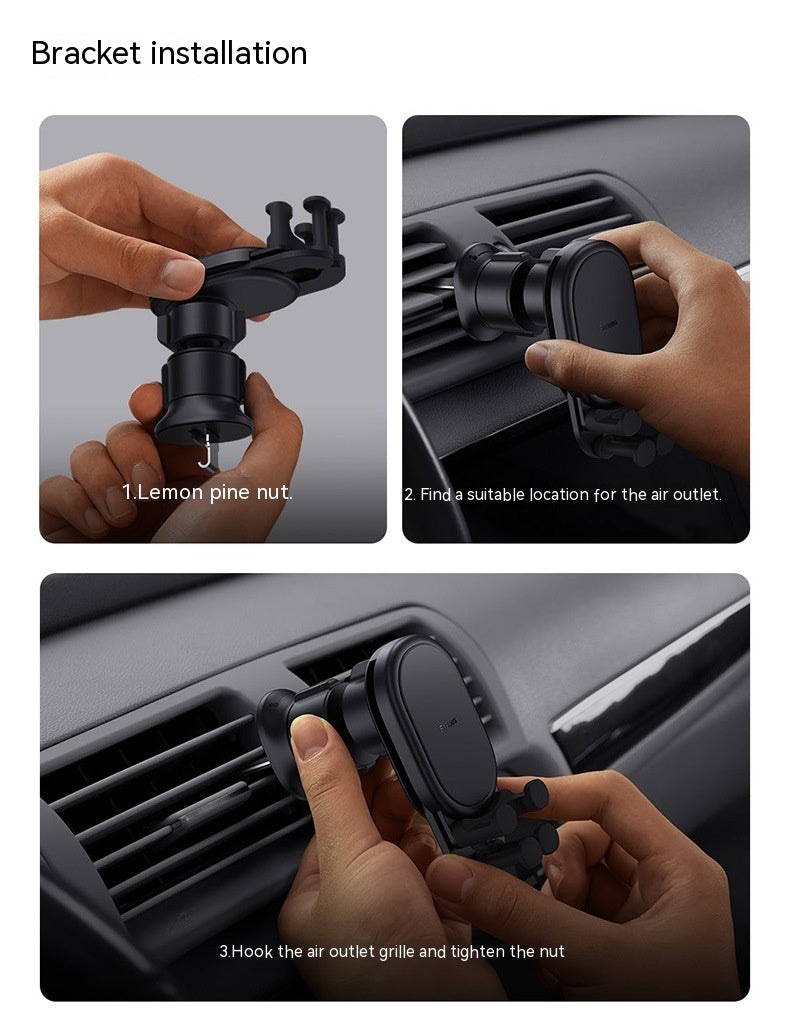 Bracket installation

1.Lemon pine nut.

2. Find a suitable location for the air outlet.

3.Hook the air outlet grille and tighten the nut